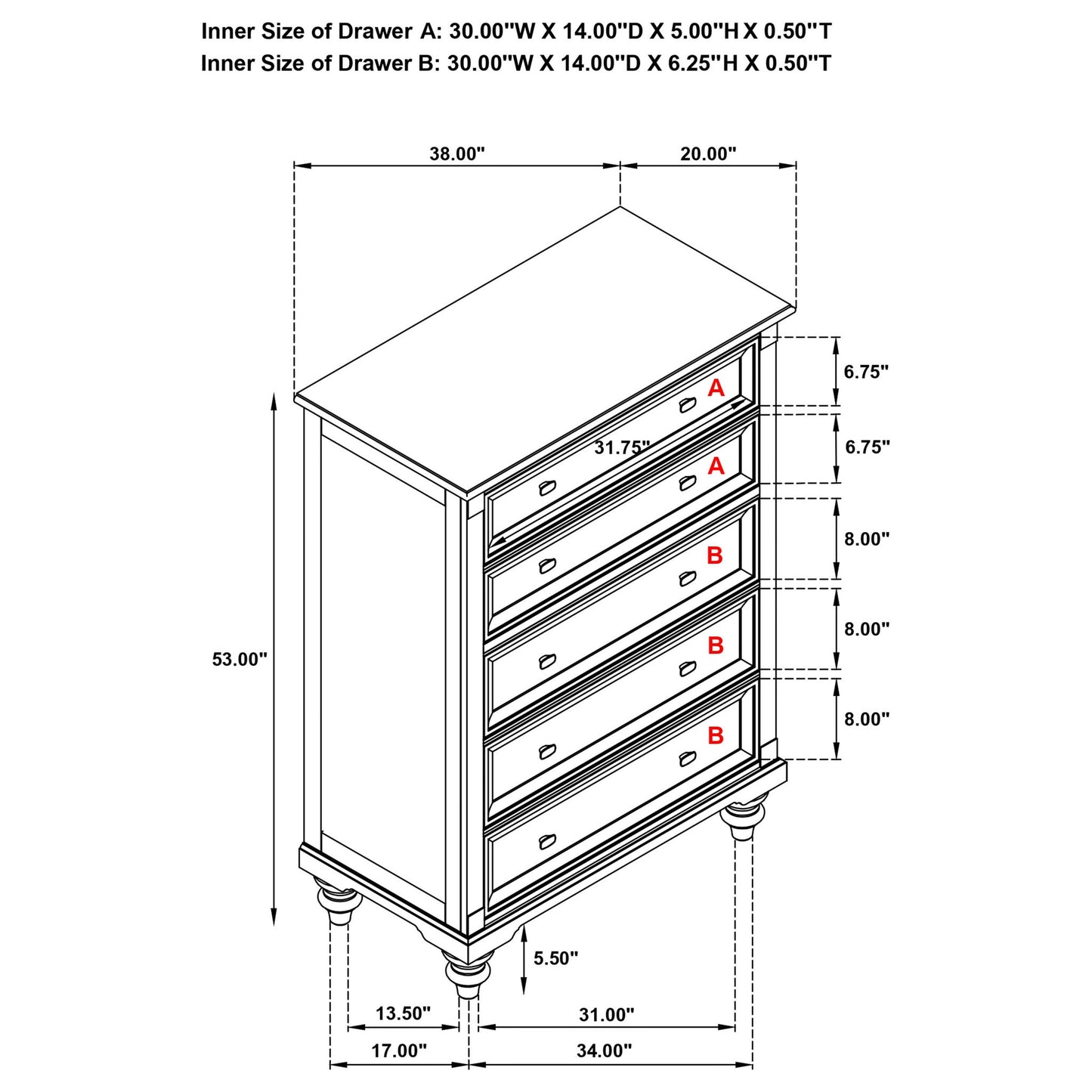 Inner Size of Drawer A: 30.00"W X 14.00"D X 5.00"H X 0.50"T
Inner Size of Drawer B: 30.00"W X 14.00"D X 6.25"H X 0.50"T

38.00"
20.00"
6.75"
A
31.75"
6.75"
A
8.00"
B
8.00"
B
53.00"
8.00"
B
5.50"
13.50"
31.00"
17.00"
34.00"