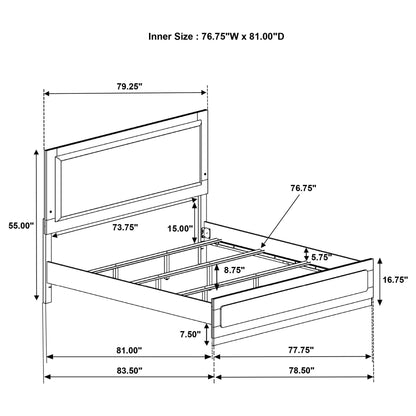 Inner Size : 76.75"W x 81.00"D

79.25"

55.00"

73.75"

15.00"

76.75"

5.75"

8.75"

16.75"

7.50"

81.00"

77.75"

83.50"

78.50"