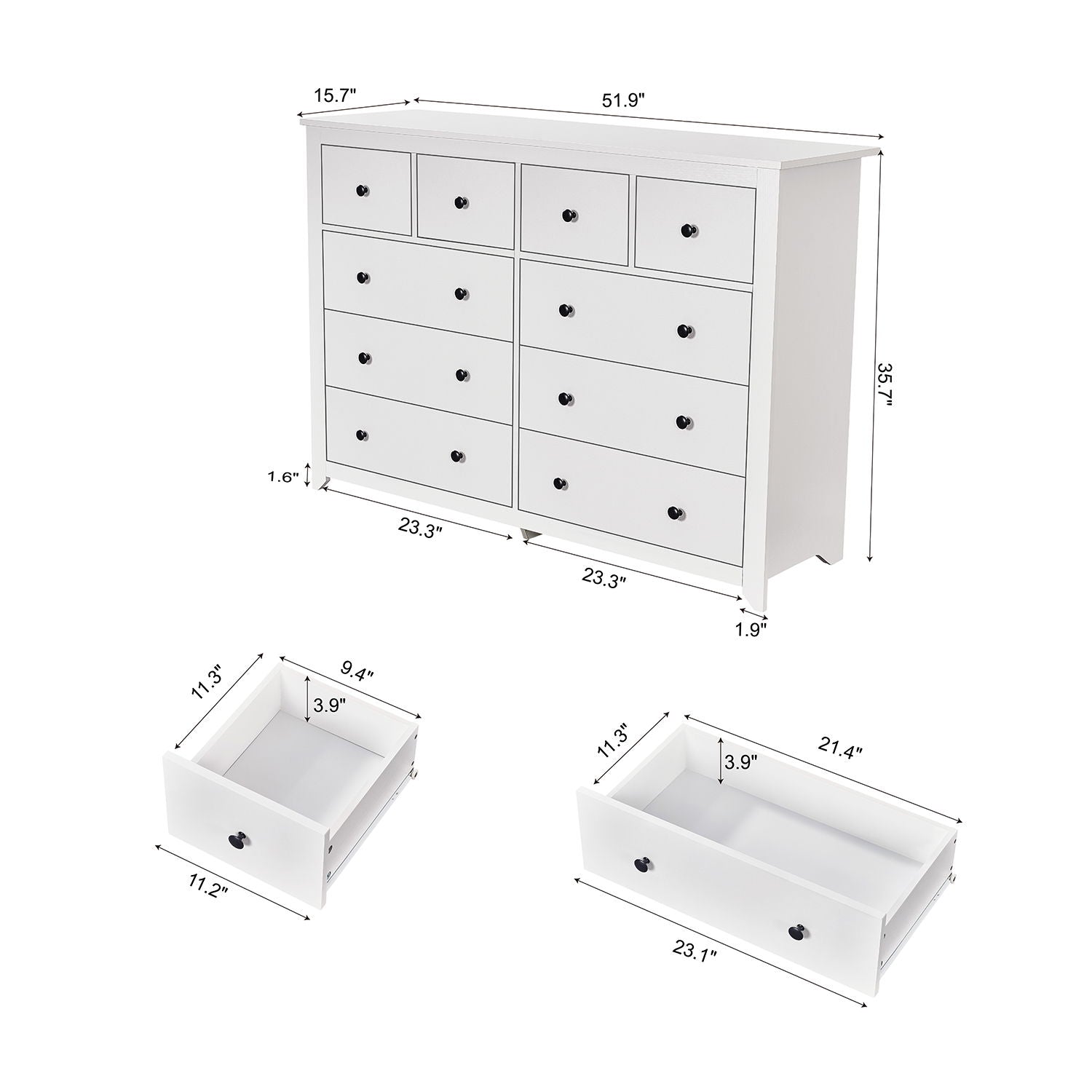 15.7"
51.9"
35.7"
1.6"
23.3"
23.3"
1.9"

11.3"
9.4"
3.9"
11.2"

11.3"
21.4"
3.9"
23.1"