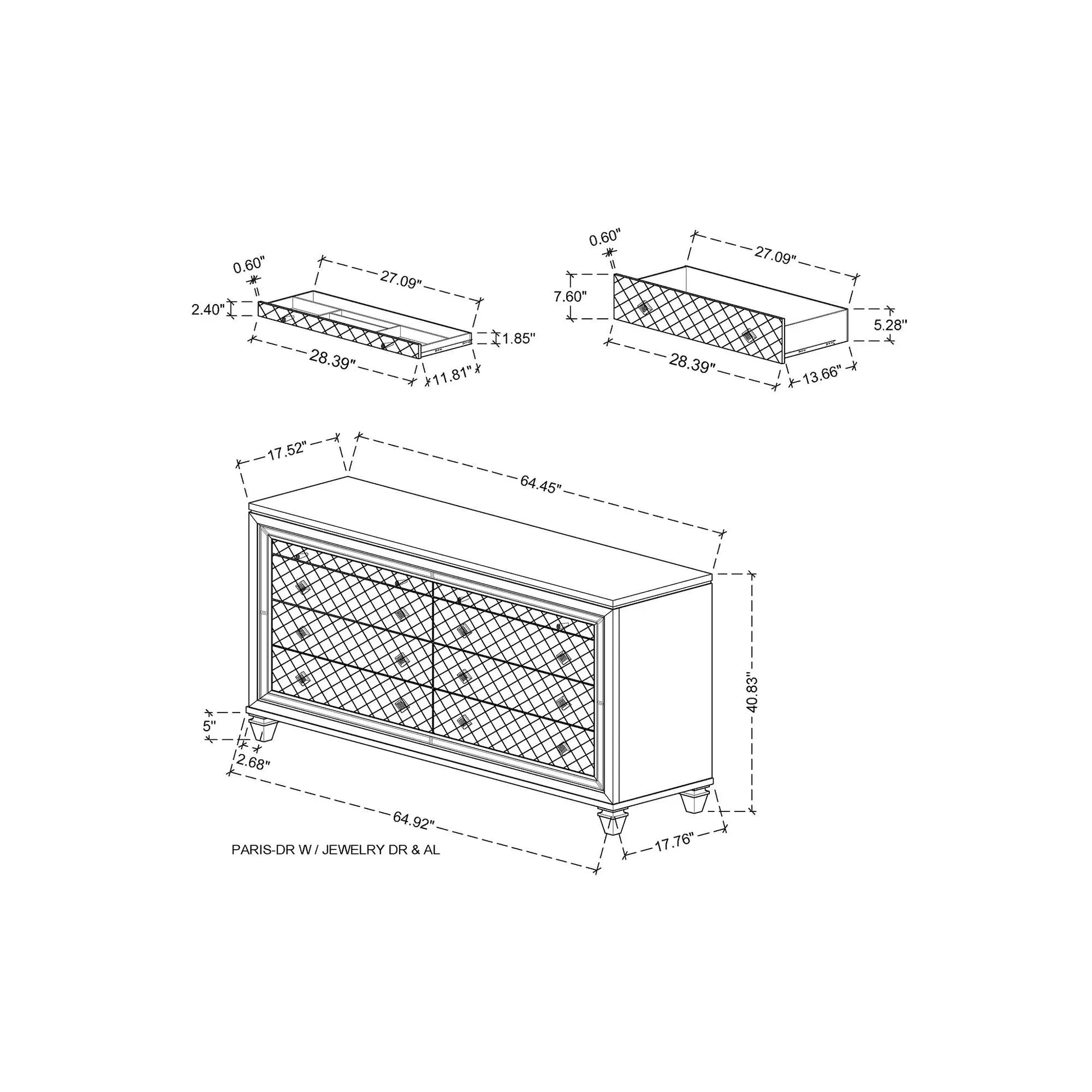 0.60"
27.09"
2.40"
1.85"
28.39"
11.81"

0.60"
27.09"
7.60"
5.28"
28.39"
13.66"

17.52"
64.45"
40.83"
5"
2.68"
64.92"
17.76"

PARIS-DR W / JEWELRY DR & AL