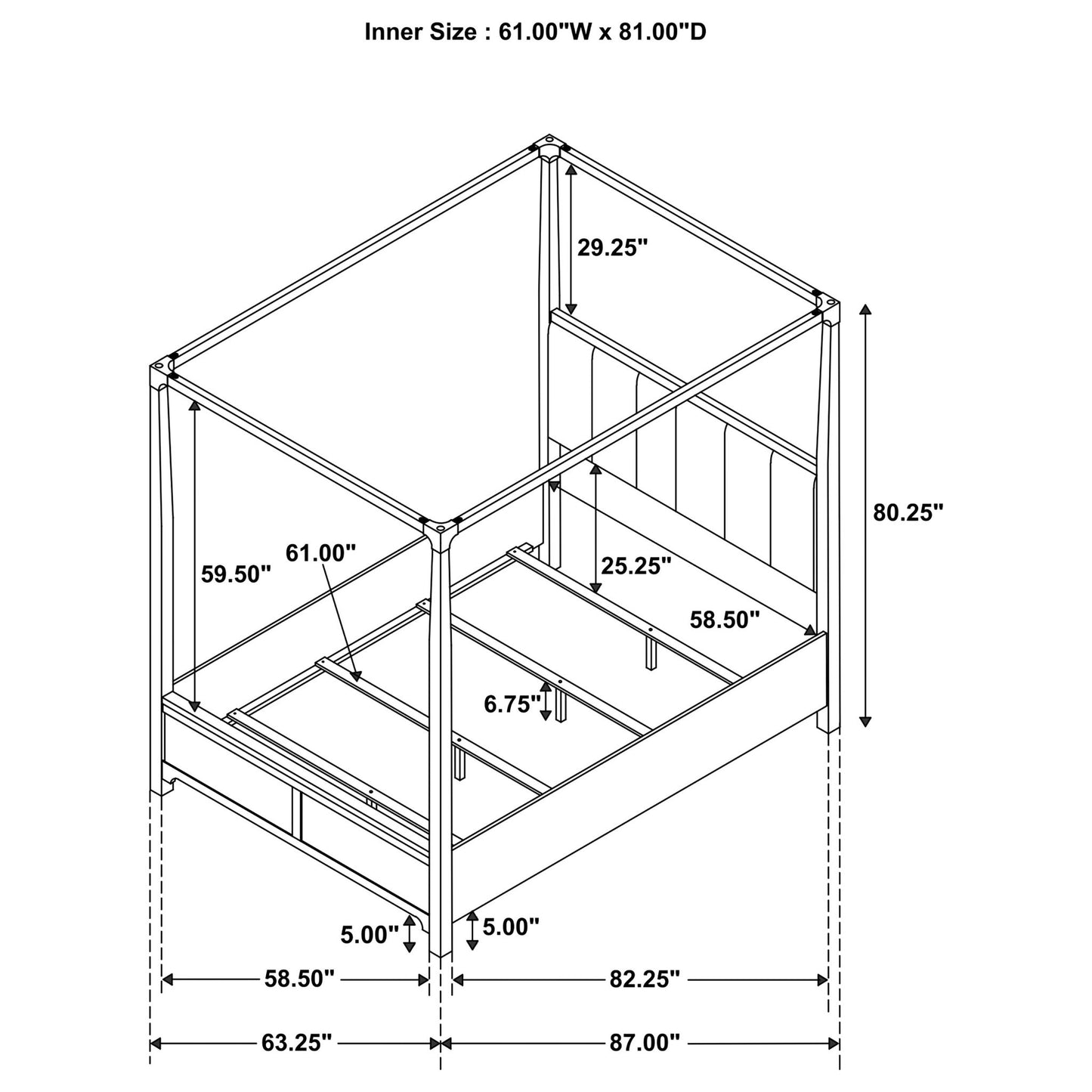 Inner Size : 61.00"W x 81.00"D

29.25"

80.25"

59.50"

61.00"

25.25"

58.50"

6.75"

5.00"

5.00"

58.50"

82.25"

63.25"

87.00"