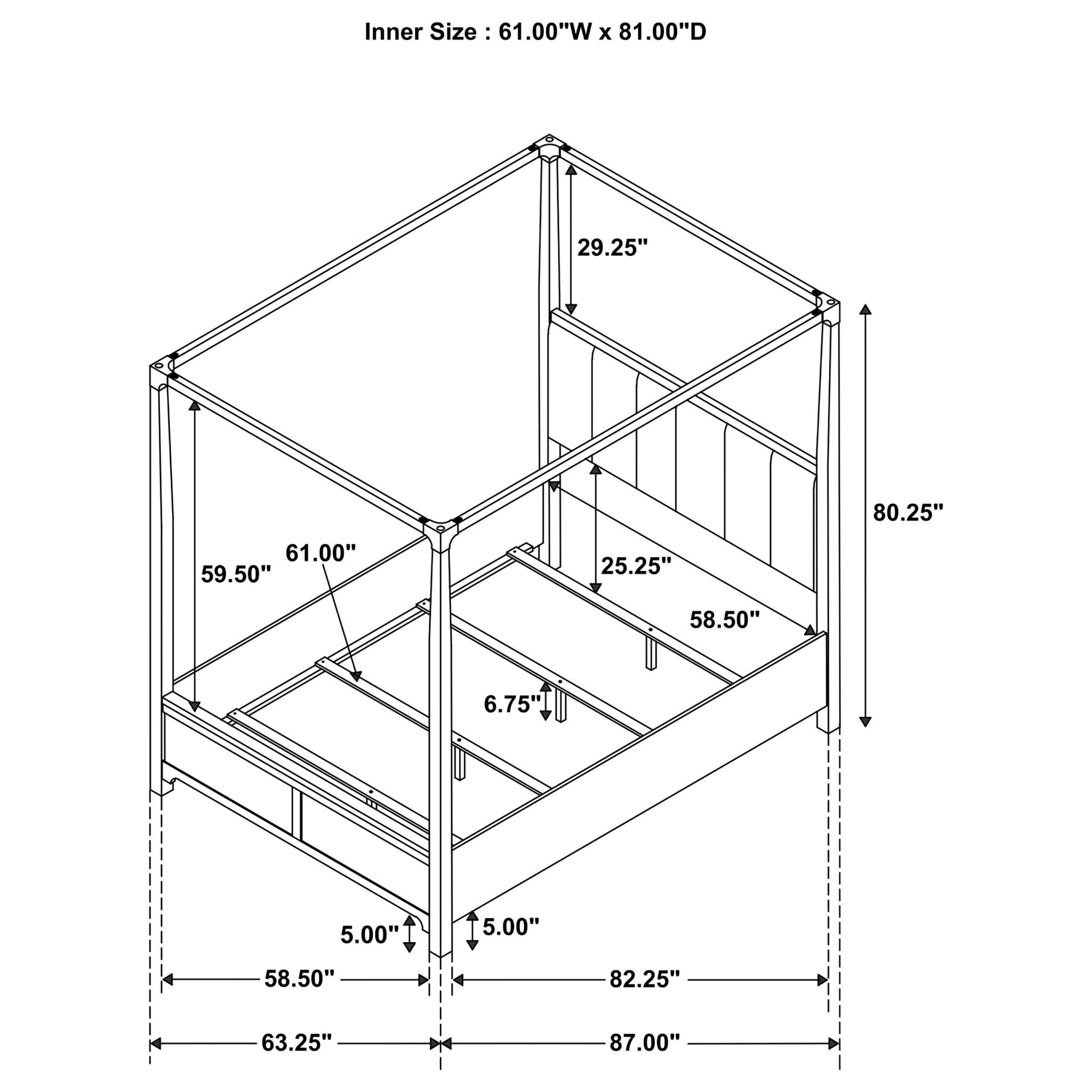 Inner Size : 61.00"W x 81.00"D

29.25"

80.25"

59.50"

61.00"

25.25"

58.50"

6.75"

5.00"

5.00"

58.50"

82.25"

63.25"

87.00"